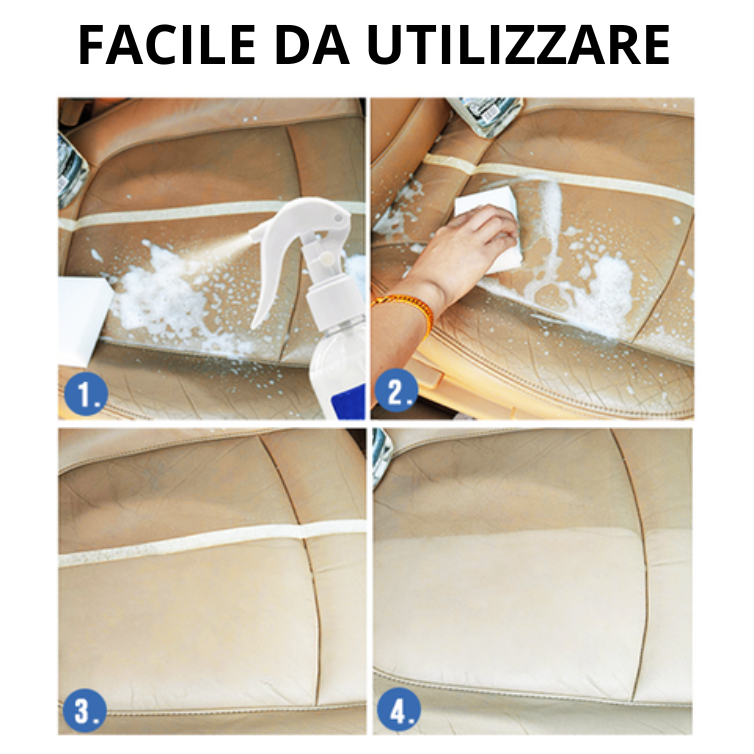 FACILE DA UTILIZZARE

1.

2.

3.

4.